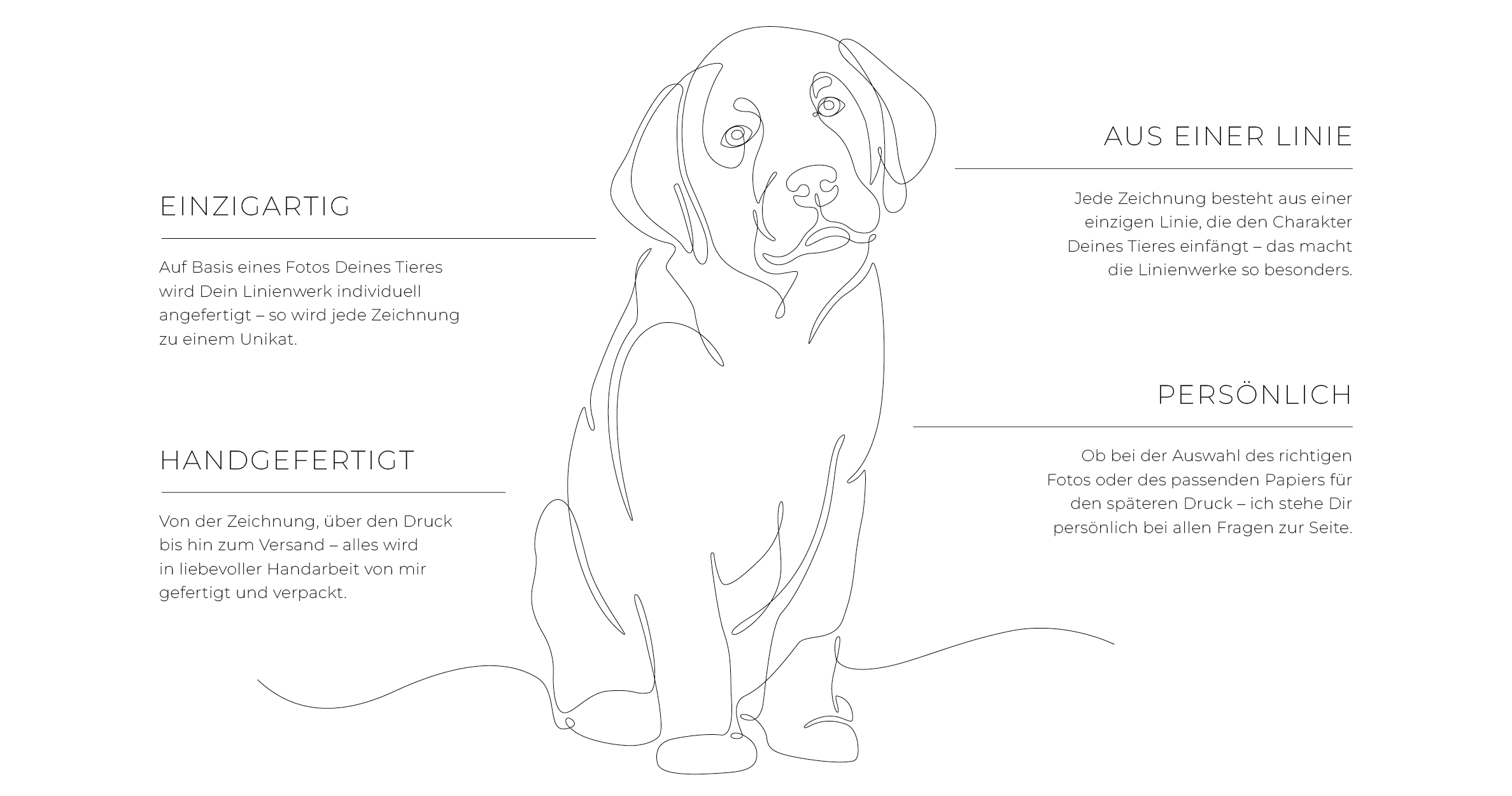 EINZIGARTIG

Auf Basis eines Fotos Deines Tieres wird Dein Linienwerk individuell angefertigt – so wird jede Zeichnung zu einem Unikat.

HANDGEFERTIGT

Von der Zeichnung, über den Druck bis hin zum Versand – alles wird in liebevoller Handarbeit von mir gefertigt und verpackt.

AUS EINER LINIE

Jede Zeichnung besteht aus einer einzigen Linie, die den Charakter Deines Tieres einfängt – das macht die Linienwerke so besonders.

PERSÖNLICH

Ob bei der Auswahl des richtigen Fotos oder des passenden Papiers für den späteren Druck – ich stehe Dir persönlich bei allen Fragen zur Seite.